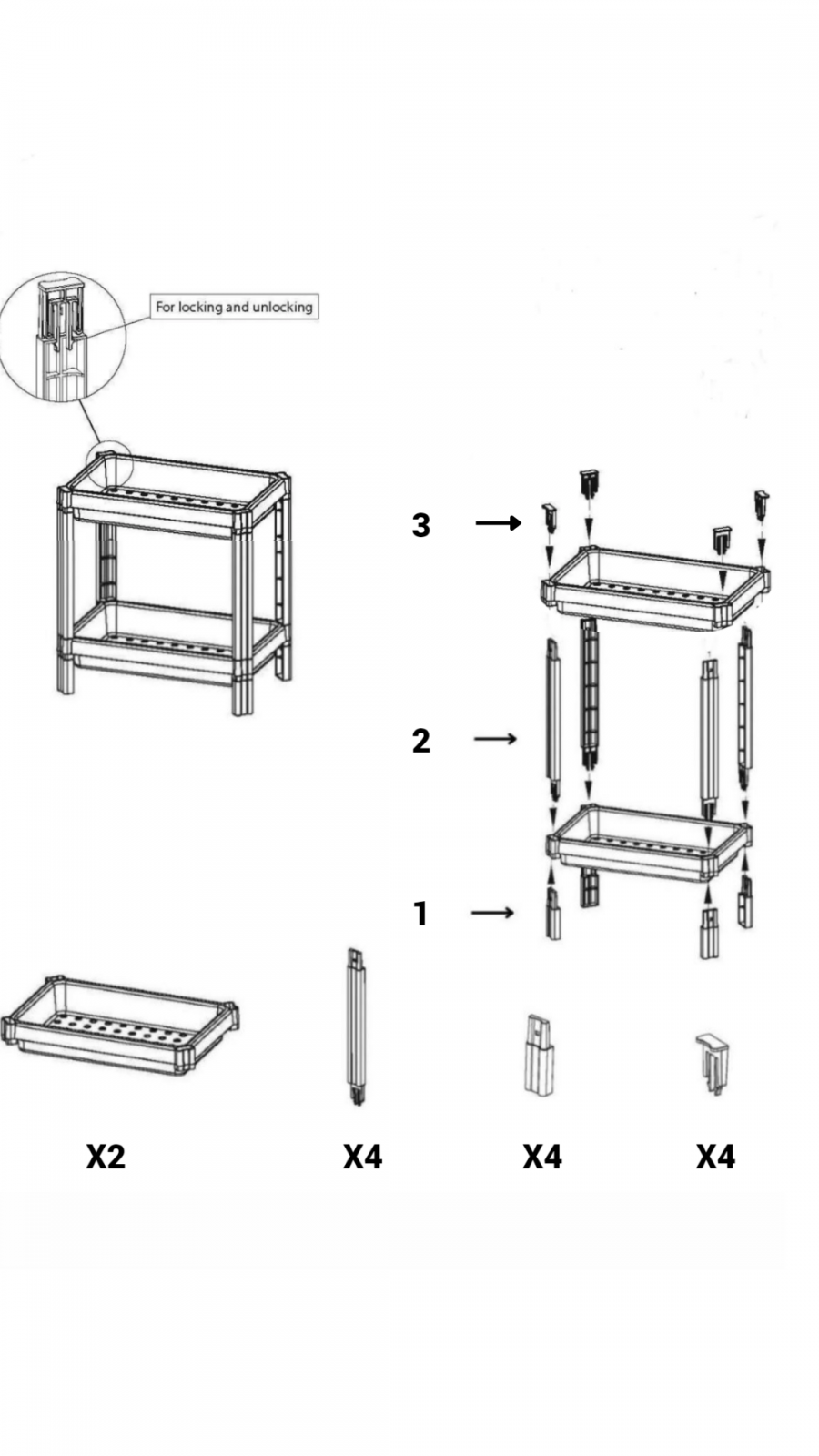 For locking and unlocking

3

2

1

X2

X4

X4

X4