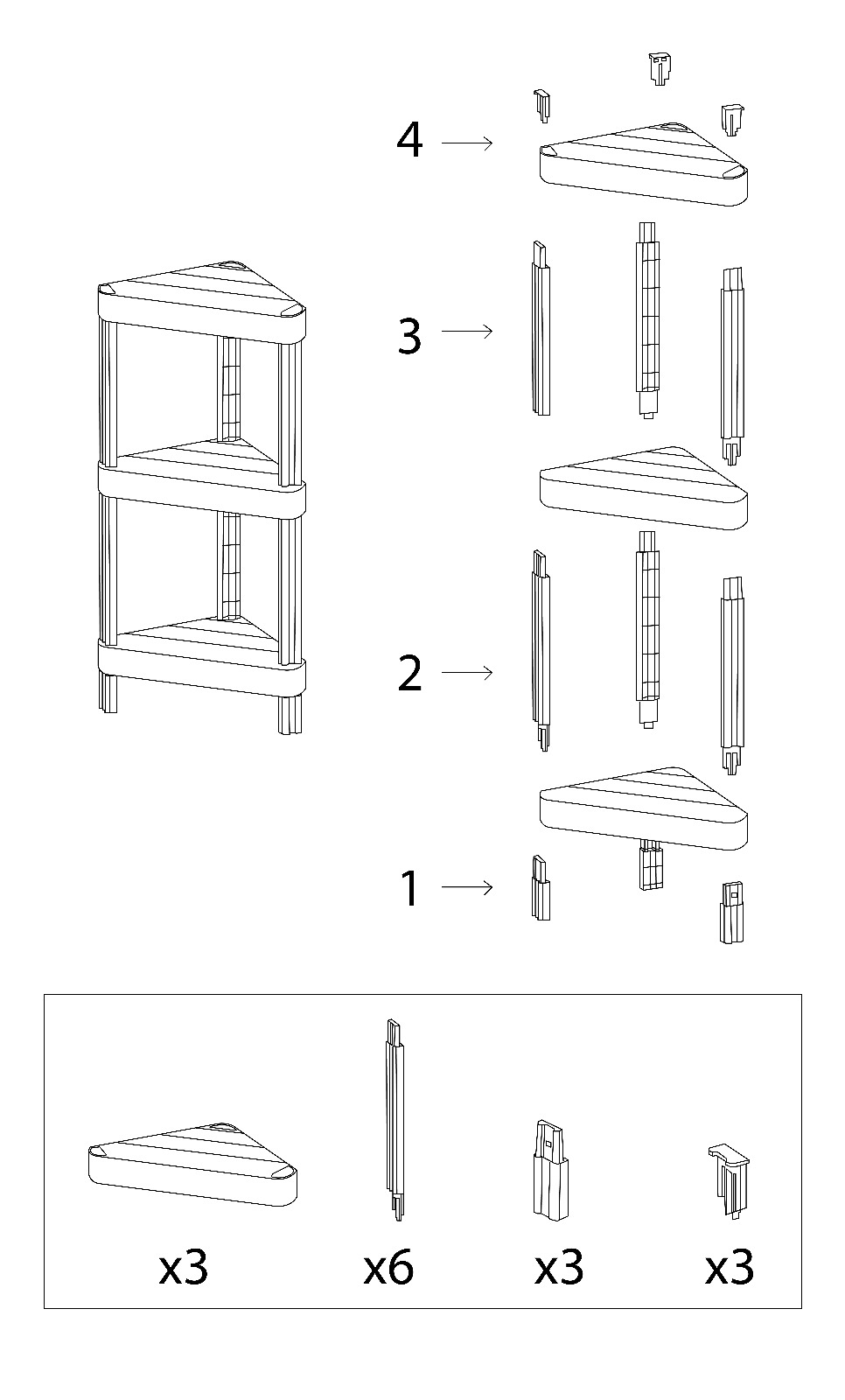 4

3

2

1

x3

x6

x3

x3